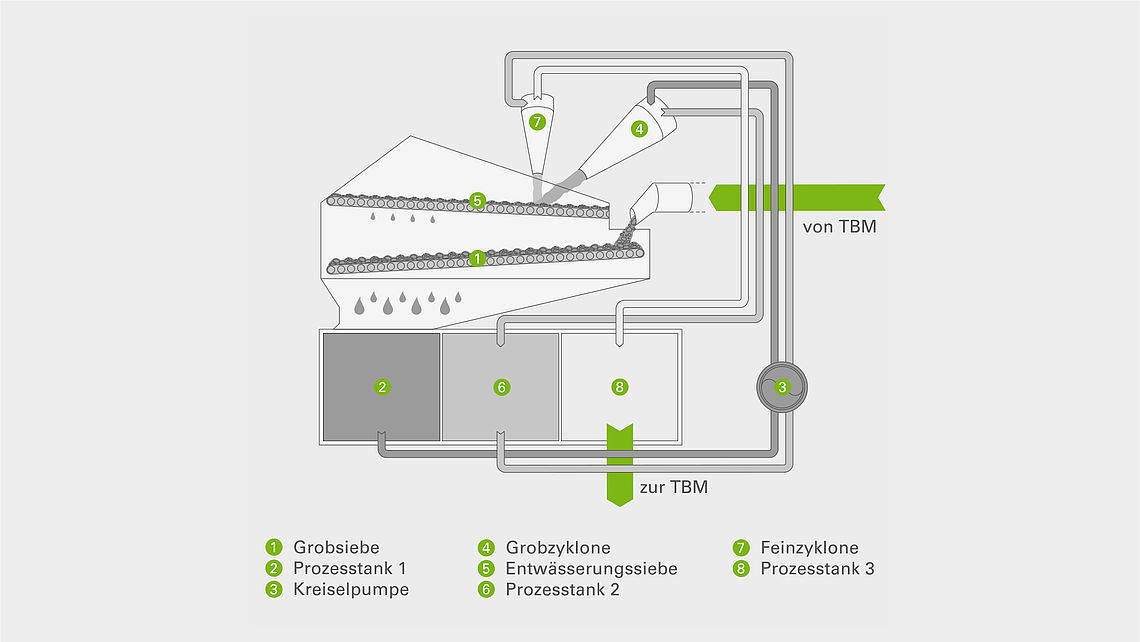 7
4
5
1
von TBM
2
6
8
3
zur TBM

1 Grobsiebe
2 Prozesstank 1
3 Kreiselpumpe

4 Grobzyklone
5 Entwässerungssiebe
6 Prozesstank 2

7 Feinzyklone
8 Prozesstank 3